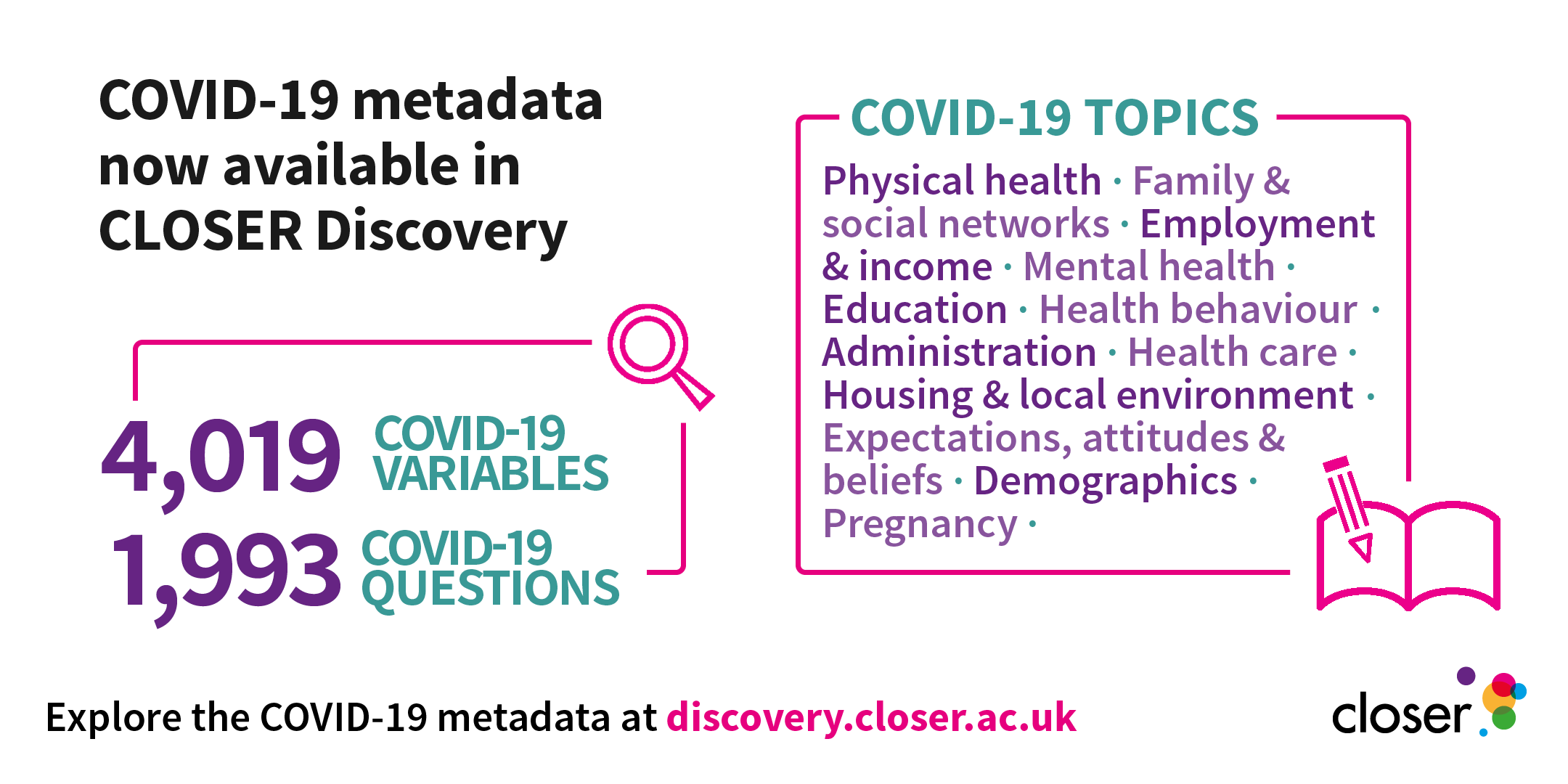 COVID-19 metadata now available in CLOSER Discovery

4,019 COVID-19 VARIABLES
1,993 COVID-19 QUESTIONS

COVID-19 TOPICS
Physical health · Family & social networks · Employment & income · Mental health · Education · Health behaviour · Administration · Health care · Housing & local environment · Expectations, attitudes & beliefs · Demographics · Pregnancy ·

Explore the COVID-19 metadata at discovery.closer.ac.uk

closer